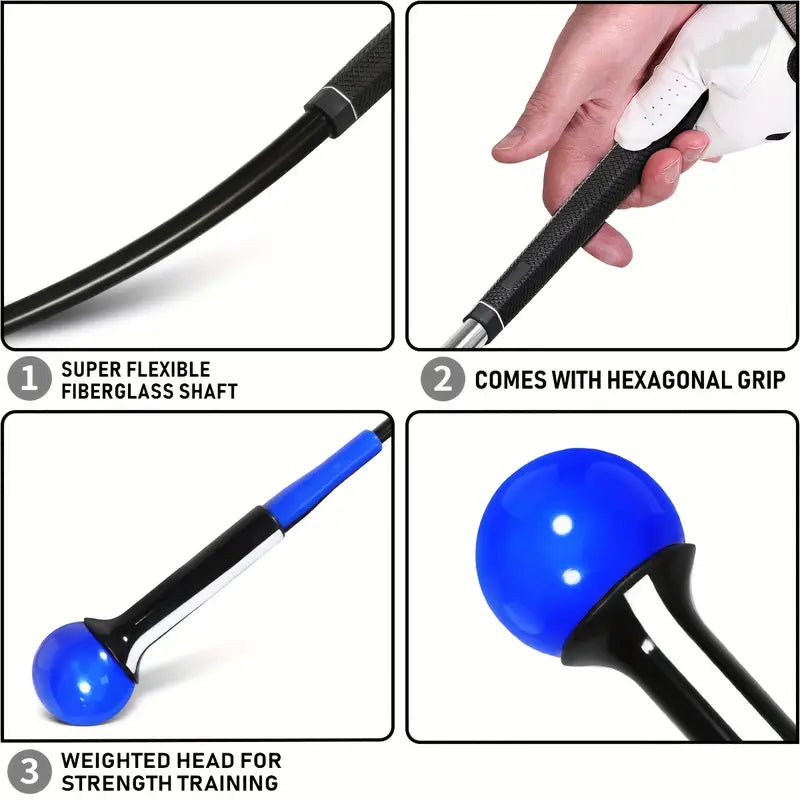 1 SUPER FLEXIBLE FIBERGLASS SHAFT

2 COMES WITH HEXAGONAL GRIP

3 WEIGHTED HEAD FOR STRENGTH TRAINING