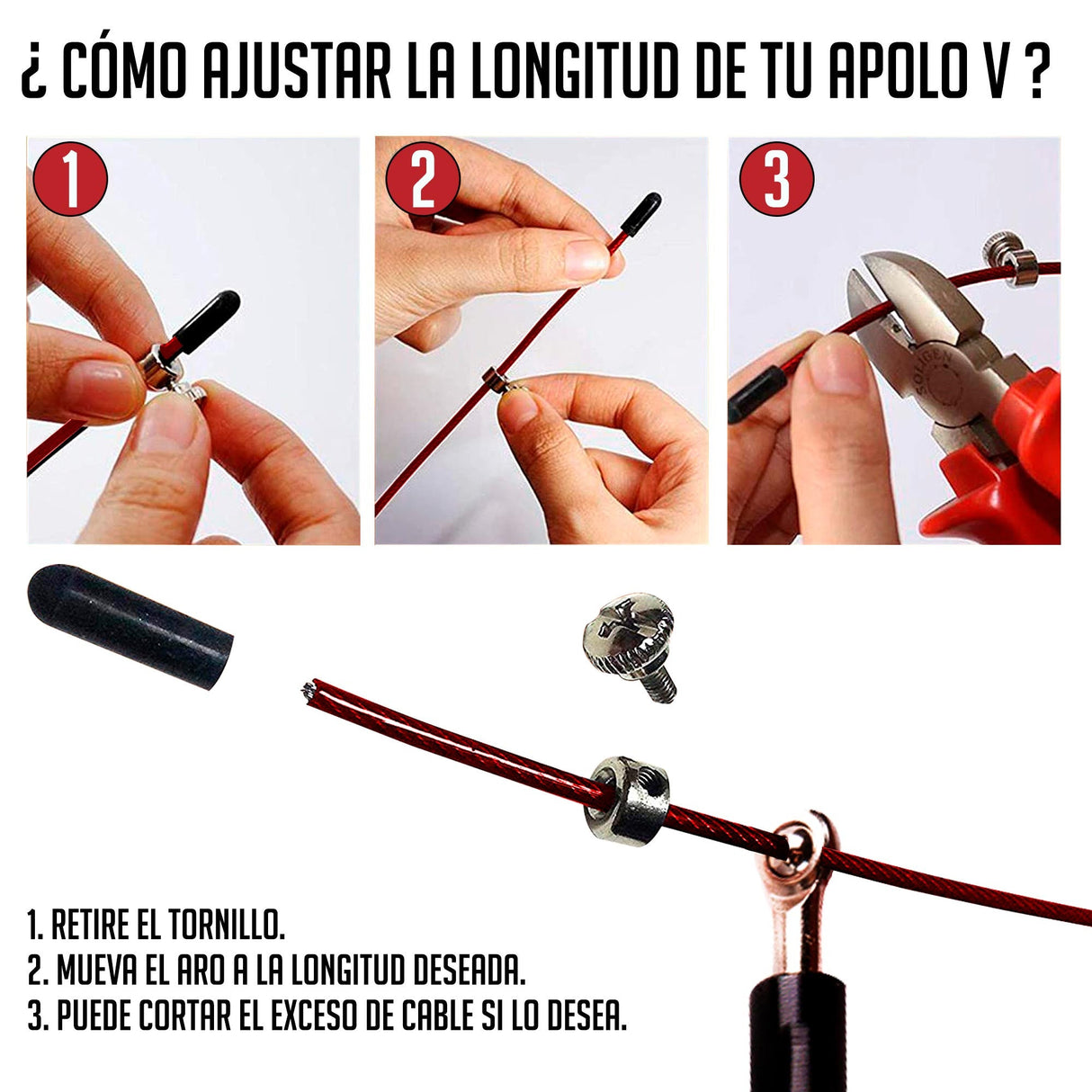 ¿ CÓMO AJUSTAR LA LONGITUD DE TU APOLO V ?

1

2

3

SOLIGEN

1. RETIRE EL TORNILLO.
2. MUEVA EL ARO A LA LONGITUD DESEADA.
3. PUEDE CORTAR EL EXCESO DE CABLE SI LO DESEA.